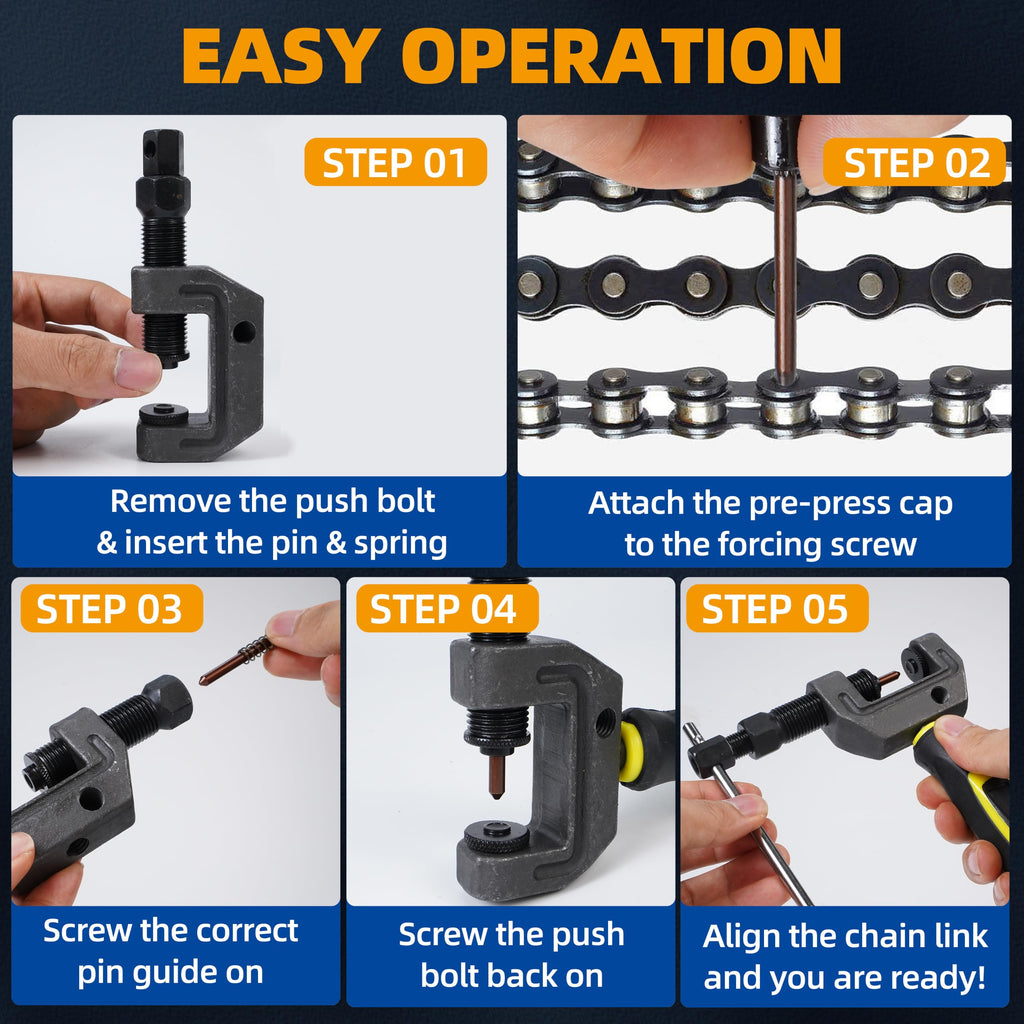 EASY OPERATION

STEP 01

Remove the push bolt & insert the pin & spring

STEP 02

Attach the pre-press cap to the forcing screw

STEP 03

Screw the correct pin guide on

STEP 04

Screw the push bolt back on

STEP 05

Align the chain link and you are ready!